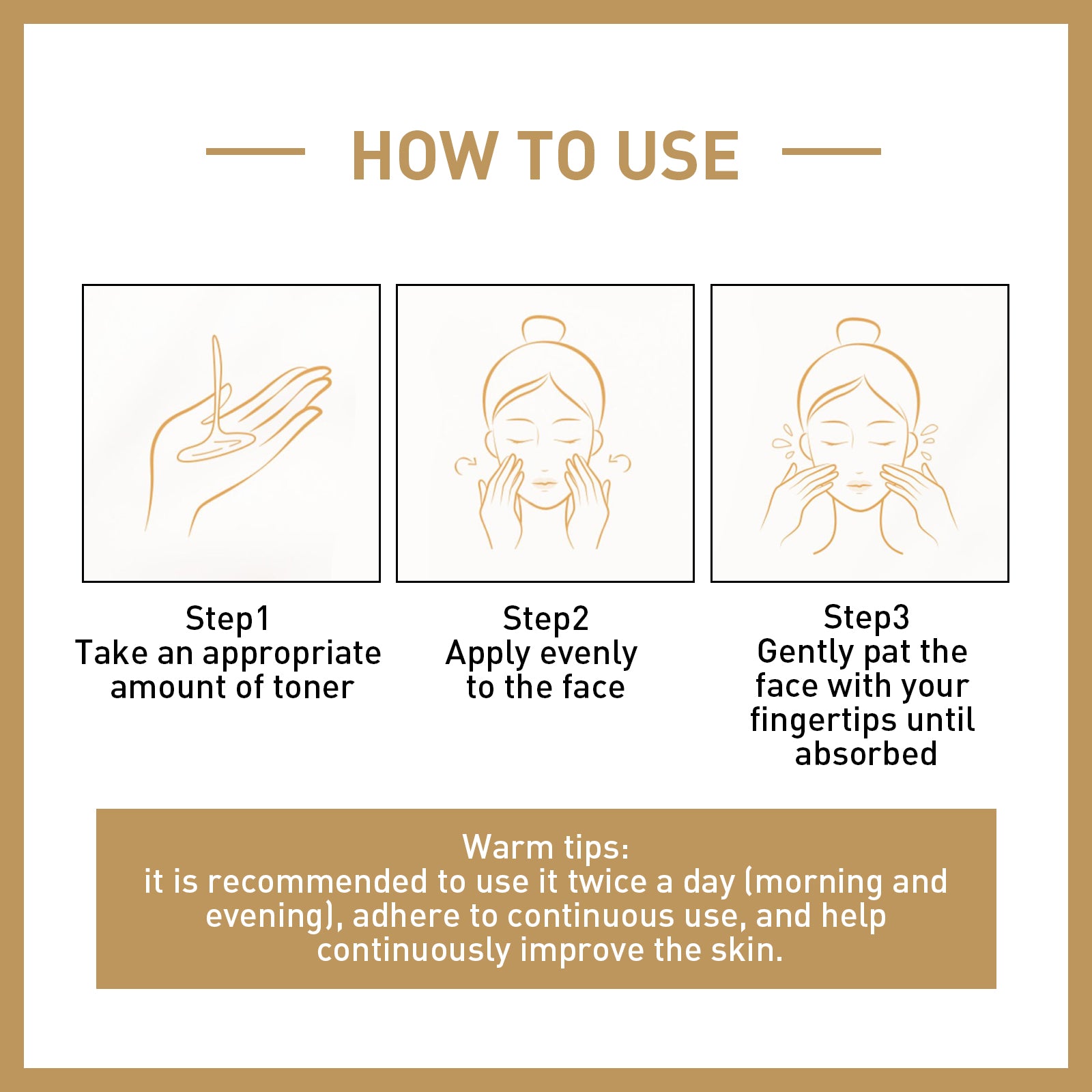 HOW TO USE

Step1
Take an appropriate amount of toner

Step2
Apply evenly to the face

Step3
Gently pat the face with your fingertips until absorbed

Warm tips:
it is recommended to use it twice a day (morning and evening), adhere to continuous use, and help continuously improve the skin.