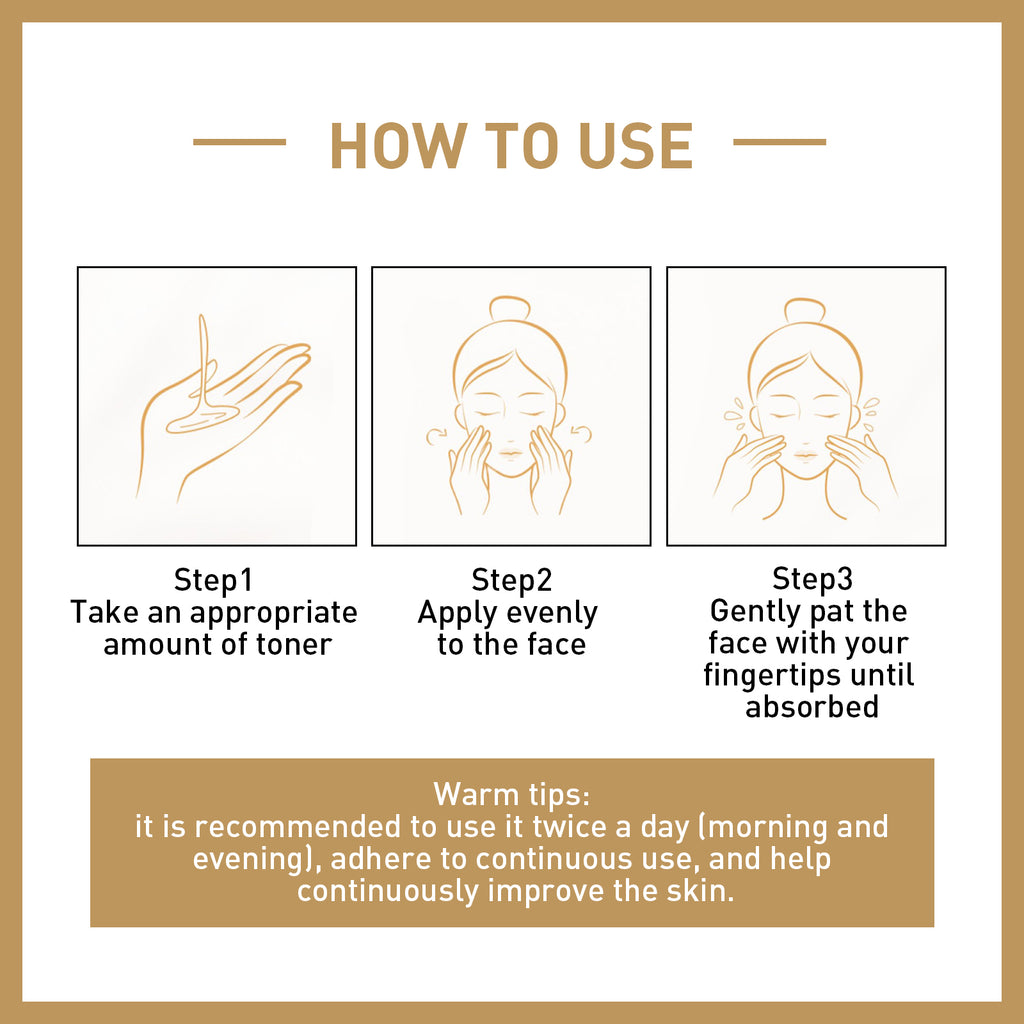 HOW TO USE

Step1
Take an appropriate amount of toner

Step2
Apply evenly to the face

Step3
Gently pat the face with your fingertips until absorbed

Warm tips:
it is recommended to use it twice a day (morning and evening), adhere to continuous use, and help continuously improve the skin.