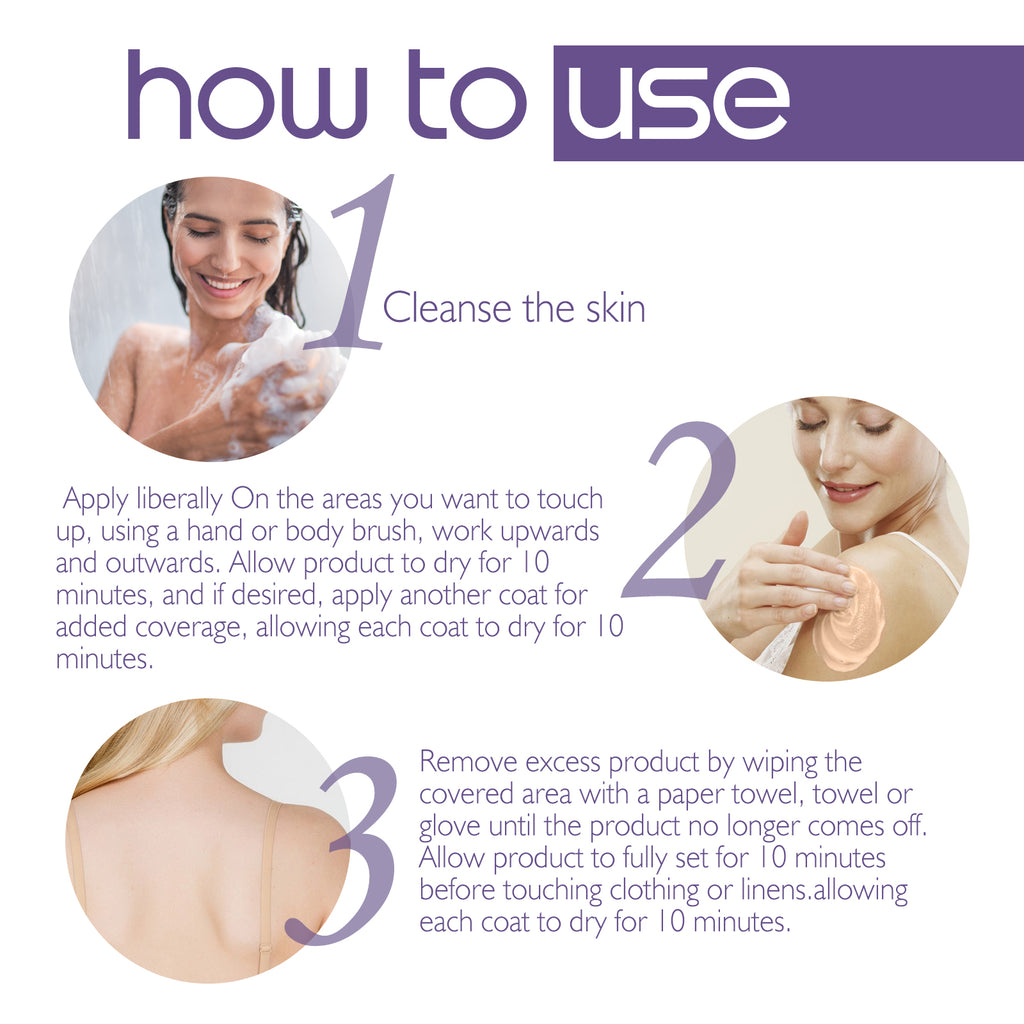 how to use

1 Cleanse the skin

2

Apply liberally On the areas you want to touch up, using a hand or body brush, work upwards and outwards. Allow product to dry for 10 minutes, and if desired, apply another coat for added coverage, allowing each coat to dry for 10 minutes.

3

Remove excess product by wiping the covered area with a paper towel, towel or glove until the product no longer comes off. Allow product to fully set for 10 minutes before touching clothing or linens.allowing each coat to dry for 10 minutes.